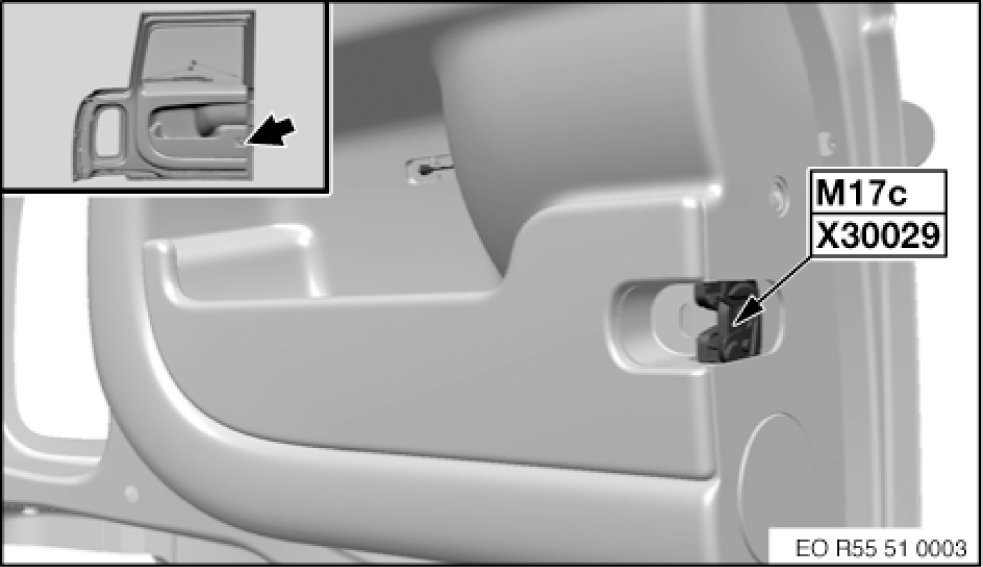 M17c
X30029

EO R55 51 0003