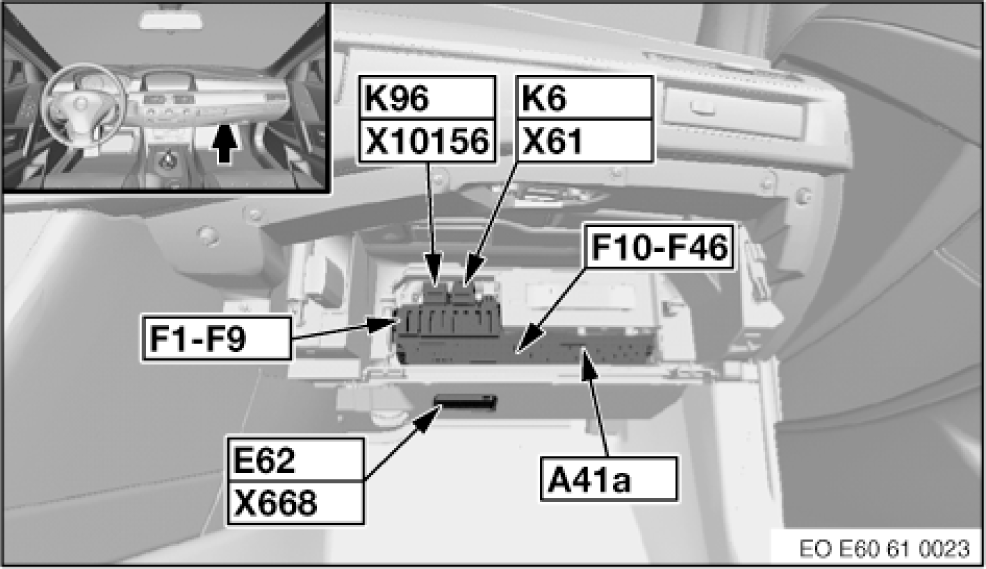 K96
X10156
K6
X61
F10-F46
F1-F9
E62
X668
A41a
EO E60 61 0023