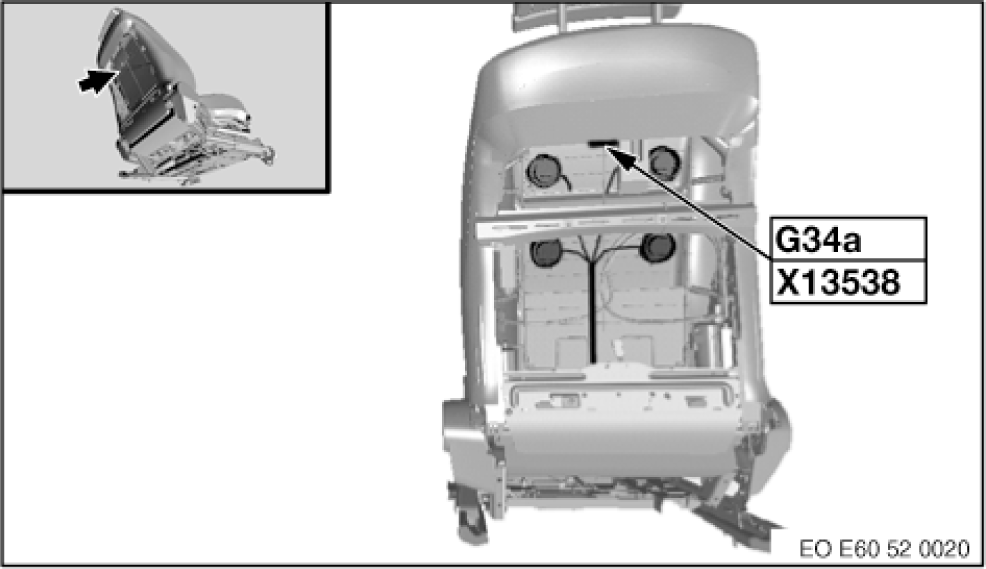 G34a
X13538
EO E60 52 0020