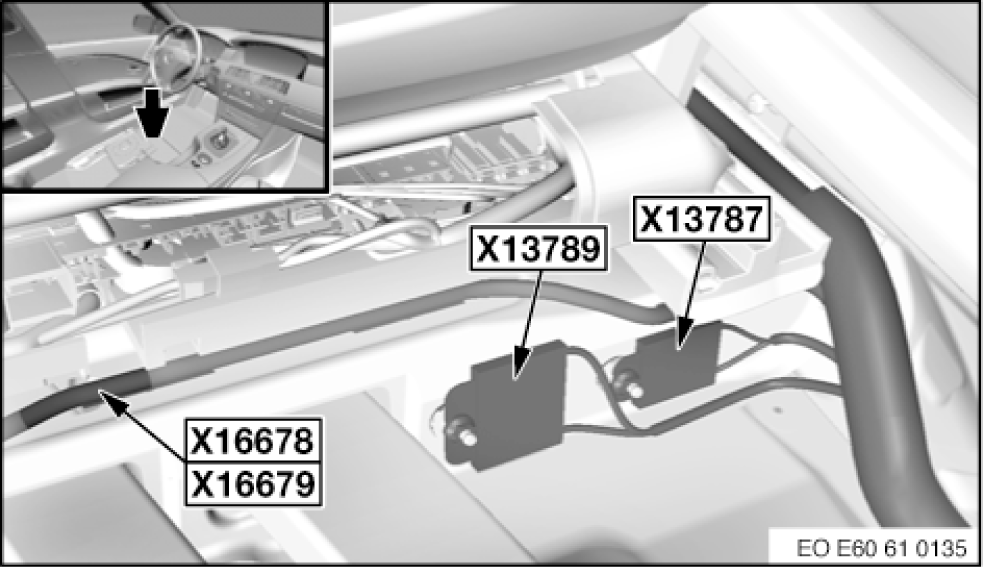 X13787
X13789
X16678
X16679
EO E60 61 0135