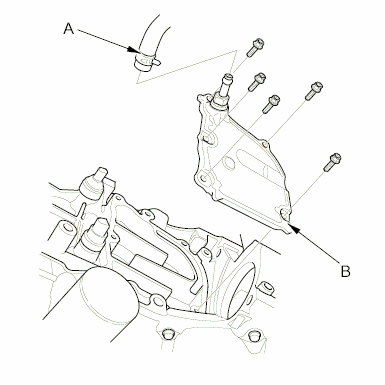 A

B