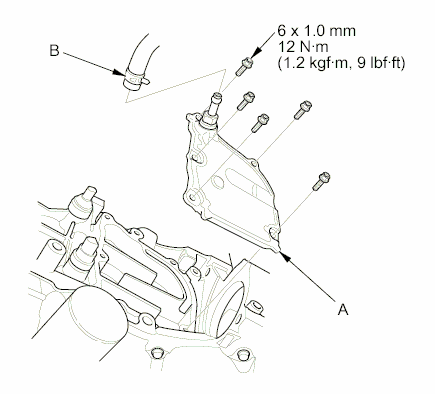 B

6 x 1.0 mm
12 N·m
(1.2 kgf·m, 9 lbf·ft)

A