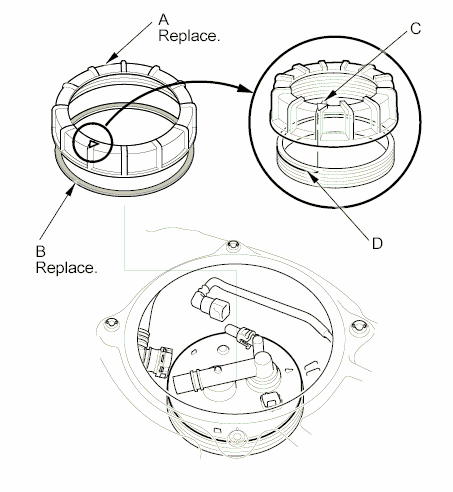 A
Replace.

C

B
Replace.

D