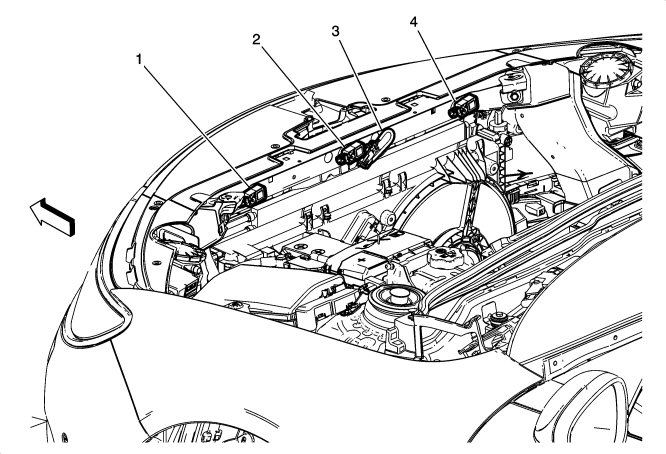 1
2
3
4