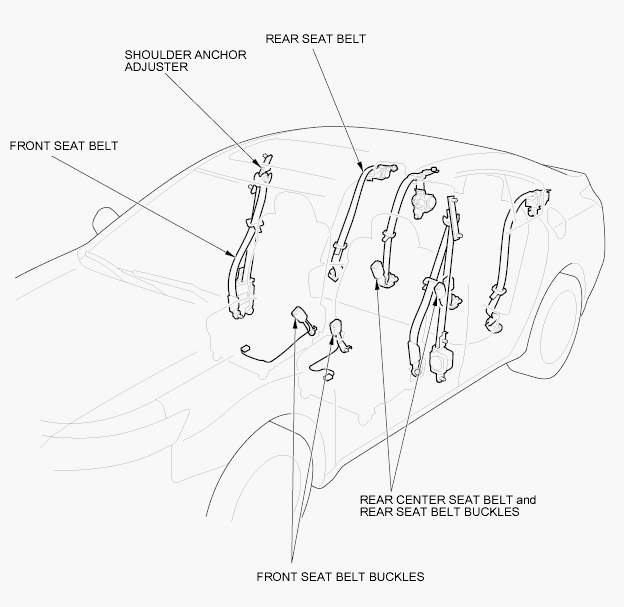 REAR SEAT BELT

SHOULDER ANCHOR ADJUSTER

FRONT SEAT BELT

REAR CENTER SEAT BELT and REAR SEAT BELT BUCKLES

FRONT SEAT BELT BUCKLES