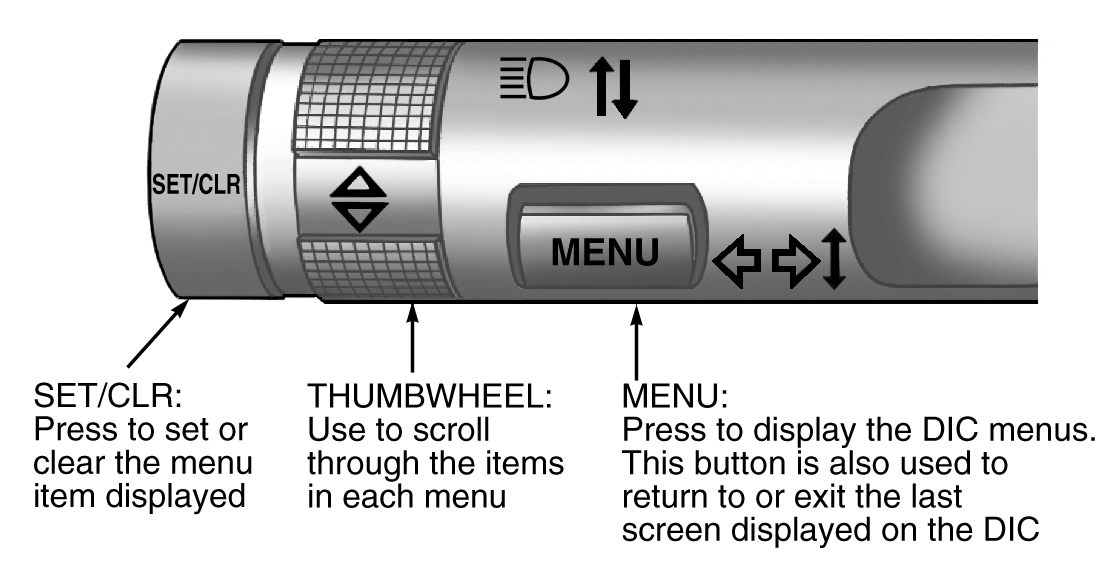 SET/CLR

MENU

SET/CLR:
Press to set or clear the menu item displayed

THUMBWHEEL:
Use to scroll through the items in each menu

MENU:
Press to display the DIC menus. This button is also used to return to or exit the last screen displayed on the DIC