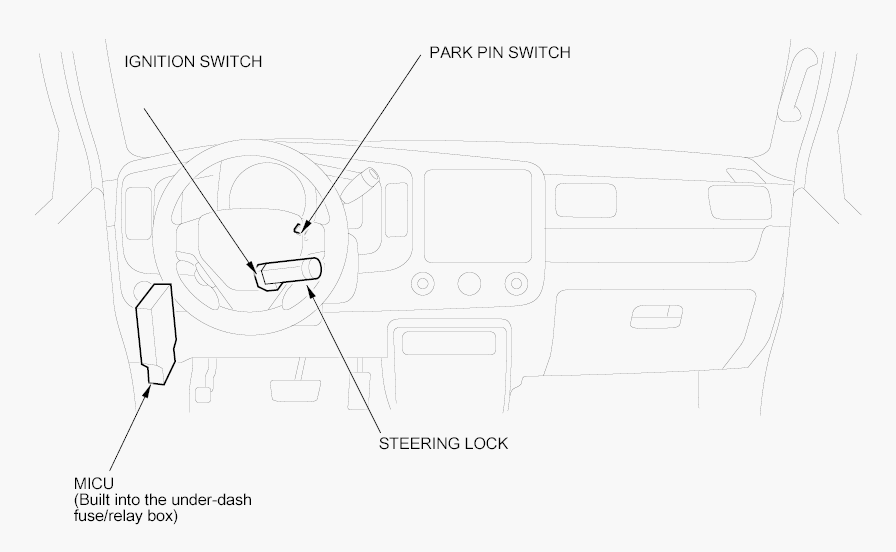 IGNITION SWITCH

PARK PIN SWITCH

STEERING LOCK

MICU
(Built into the under-dash fuse/relay box)