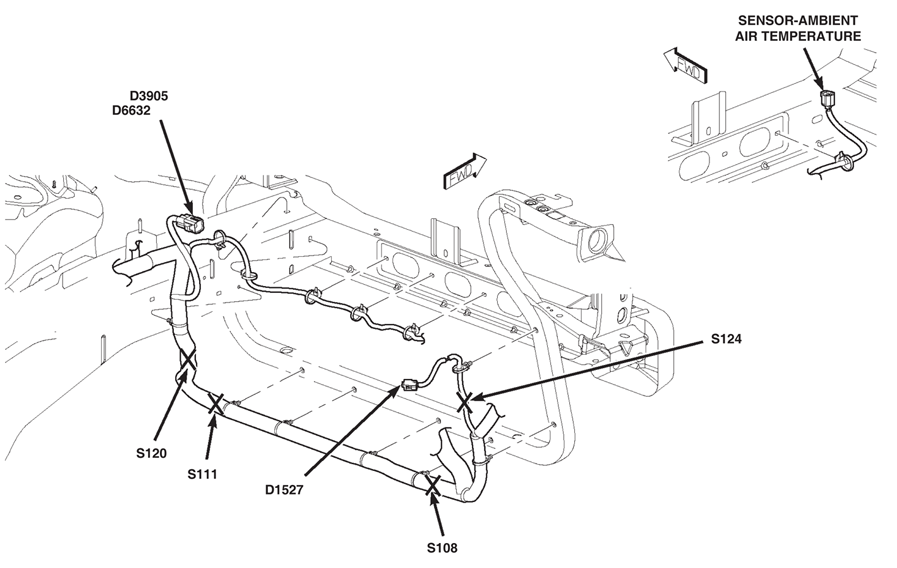 SENSOR-AMBIENT AIR TEMPERATURE

FWD

D3905
D6632

FWD

S124

S120

S111

D1527

S108