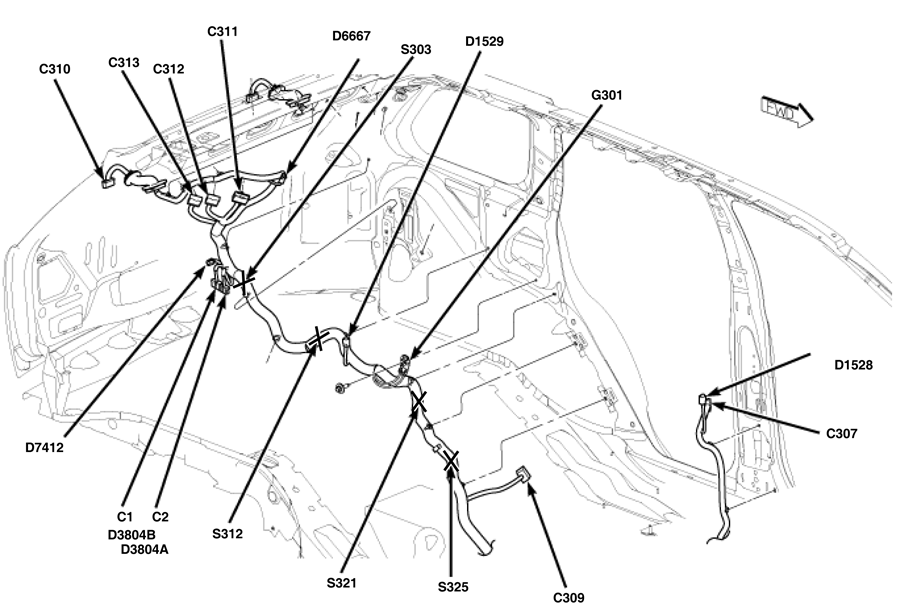 C311
D6667
S303
D1529
C310
C313
C312
G301
FWD
D1528
C307
D7412
C1
C2
D3804B
D3804A
S312
S321
S325
C309