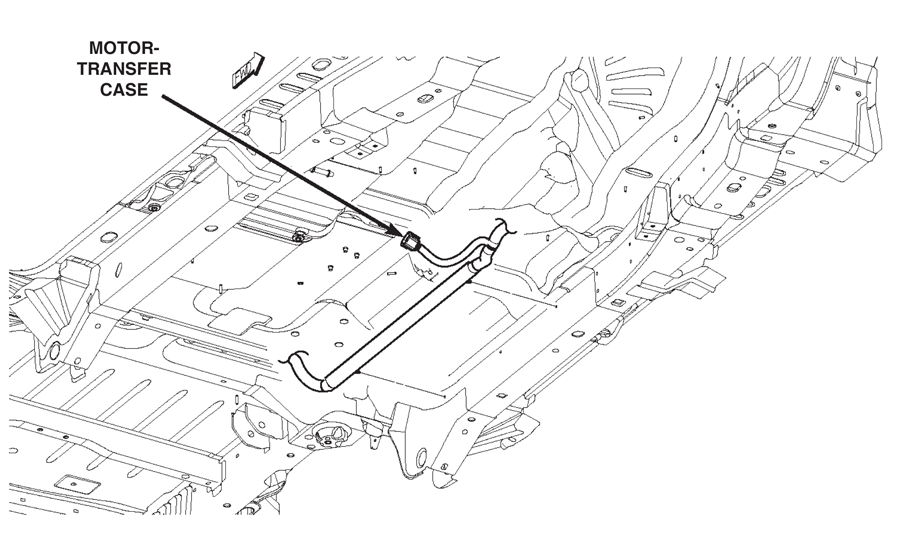 MOTOR-TRANSFER CASE

FWD