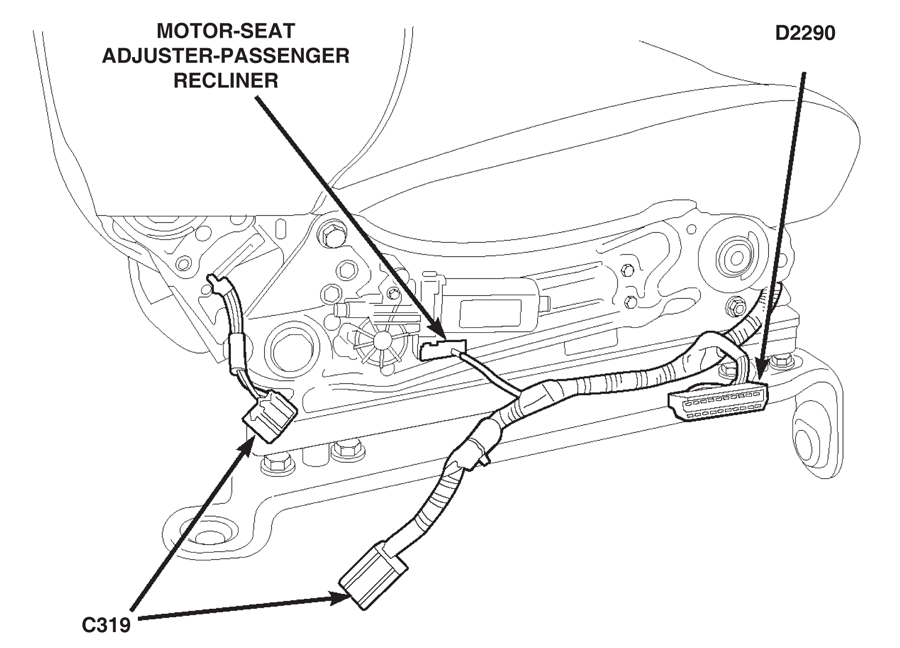 MOTOR-SEAT ADJUSTER-PASSENGER RECLINER

D2290

C319