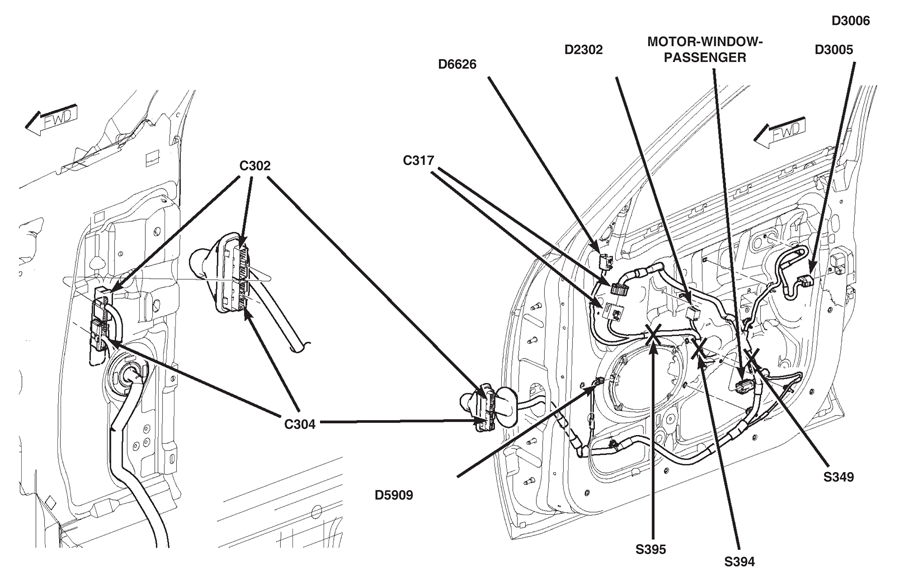 D3006

D2302

MOTOR-WINDOW-PASSENGER

D3005

D6626

FWD

FWD

C302

C317

C304

D5909

S349

S395

S394