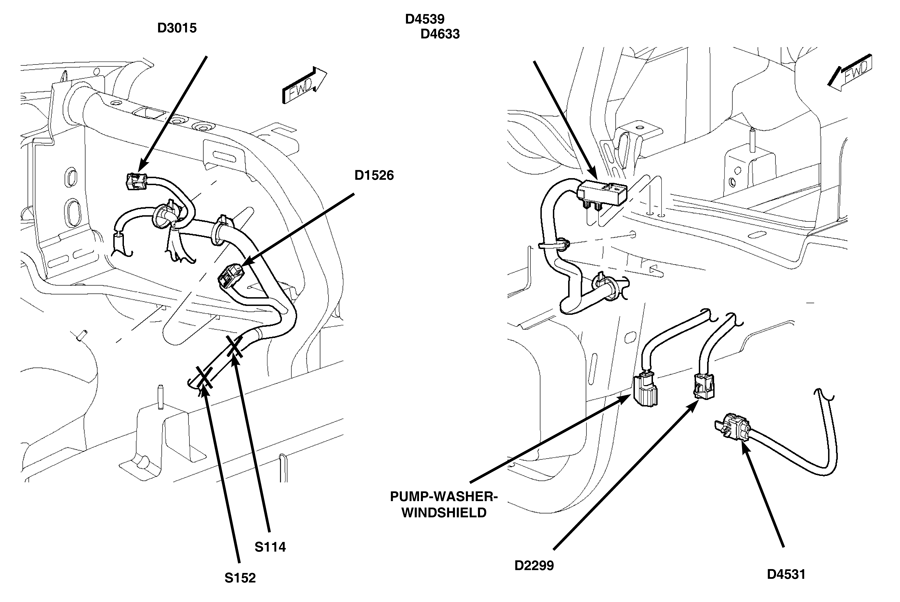 D3015

FWD

D1526

S114

S152

D4539
D4633

FWD

PUMP-WASHER-WINDSHIELD

D2299

D4531