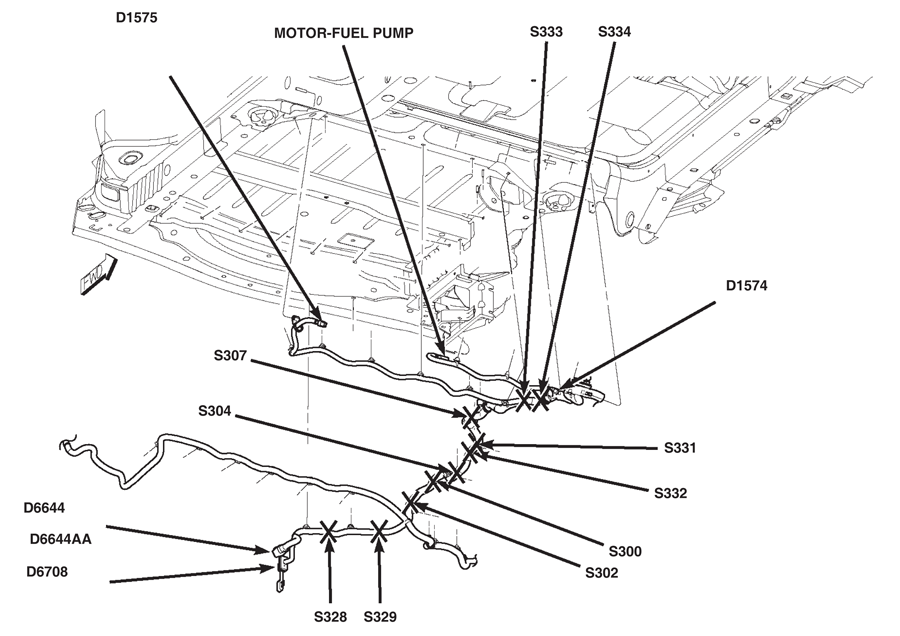 D1575

MOTOR-FUEL PUMP

S333

S334

FWD

D1574

S307

S304

S331

S332

D6644

D6644AA

D6708

S300

S302

S328

S329