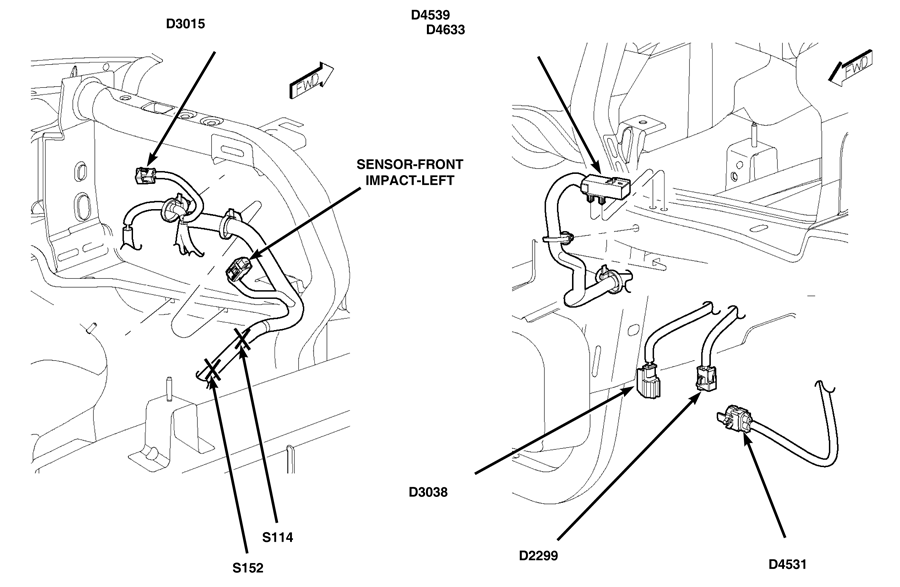 D3015

FWD

SENSOR-FRONT IMPACT-LEFT

S114

S152

D4539
D4633

FWD

D3038

D2299

D4531