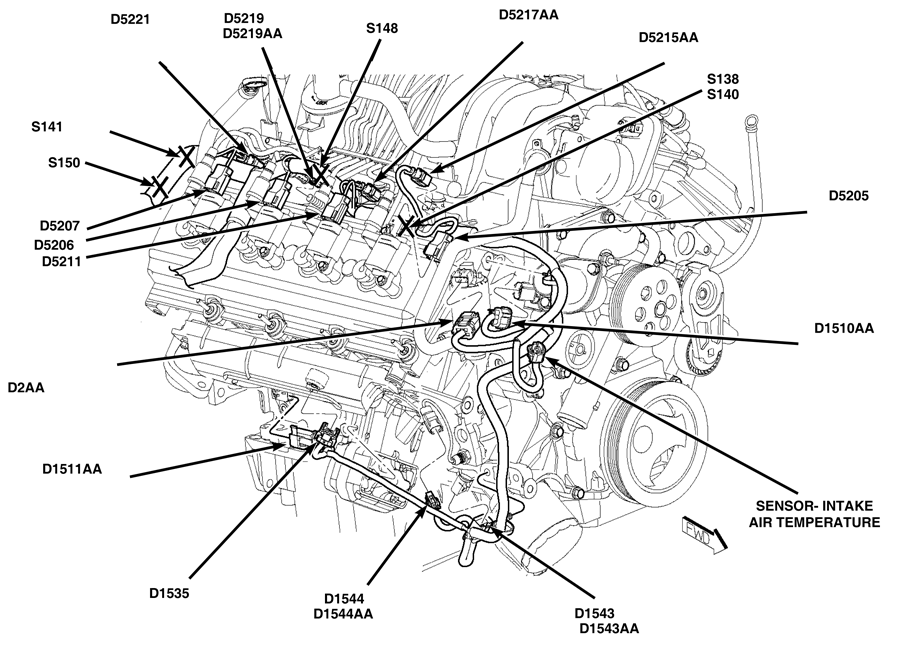 D5221

D5219
D5219AA

S148

D5217AA

D5215AA

S138
S140

S141

S150

D5207
D5206
D5211

D5205

D1510AA

D2AA

D1511AA

SENSOR- INTAKE AIR TEMPERATURE

FWD

D1535

D1544
D1544AA

D1543
D1543AA