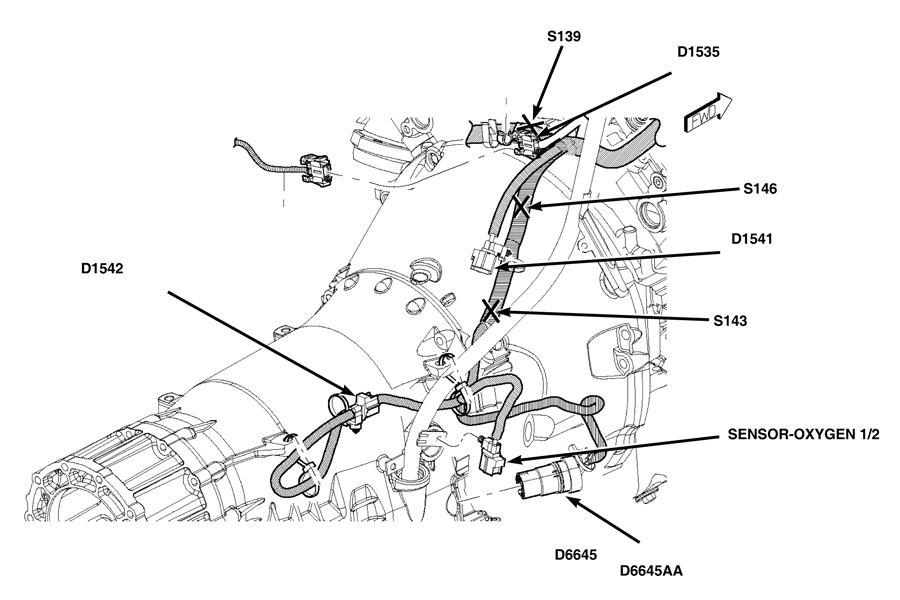 S139

D1535

FWD

S146

D1541

D1542

S143

SENSOR-OXYGEN 1/2

D6645

D6645AA