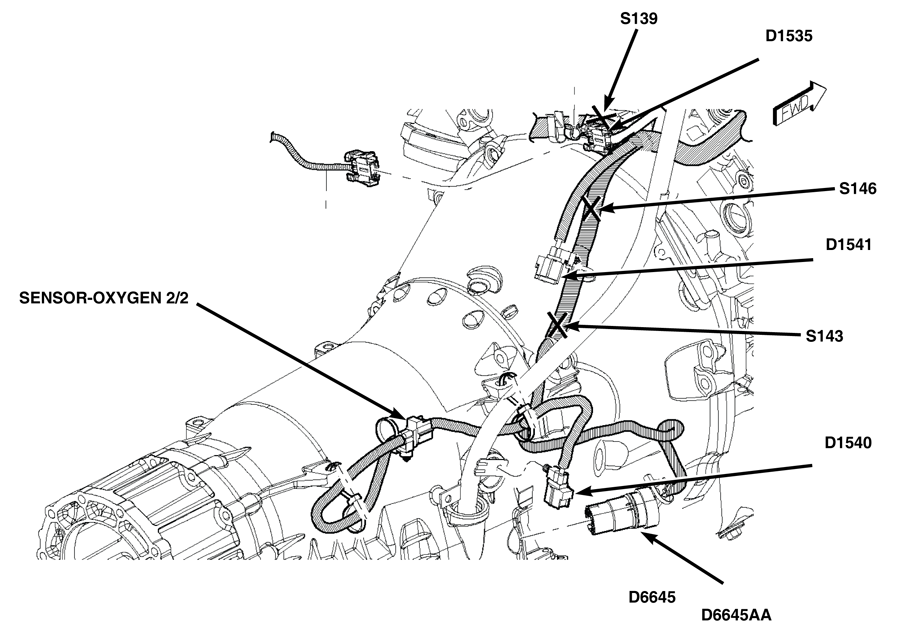 S139

D1535

FWD

S146

D1541

SENSOR-OXYGEN 2/2

S143

D1540

D6645

D6645AA