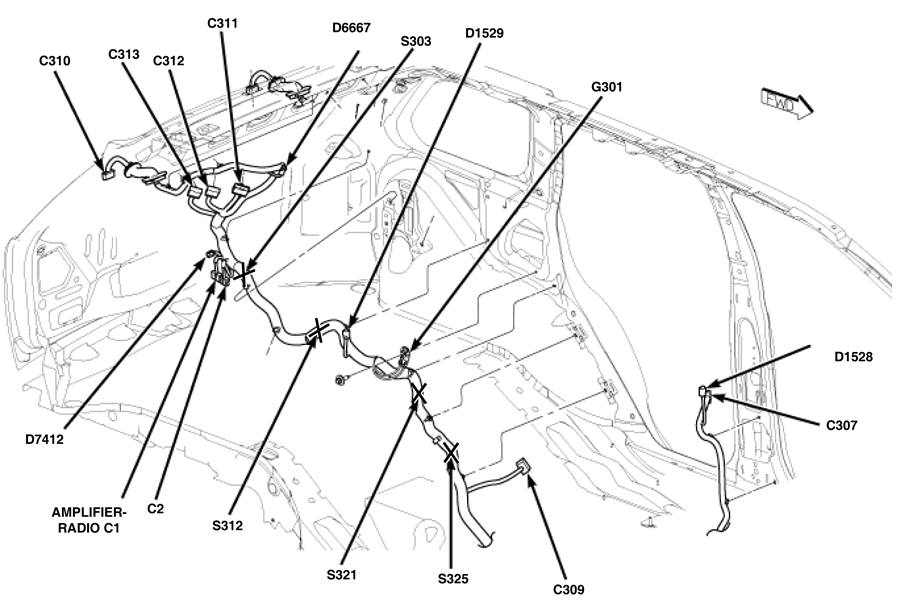 C311
D6667
S303
D1529
C310
C313
C312
G301
FWD
D1528
C307
D7412
AMPLIFIER-RADIO C1
C2
S312
S321
S325
C309