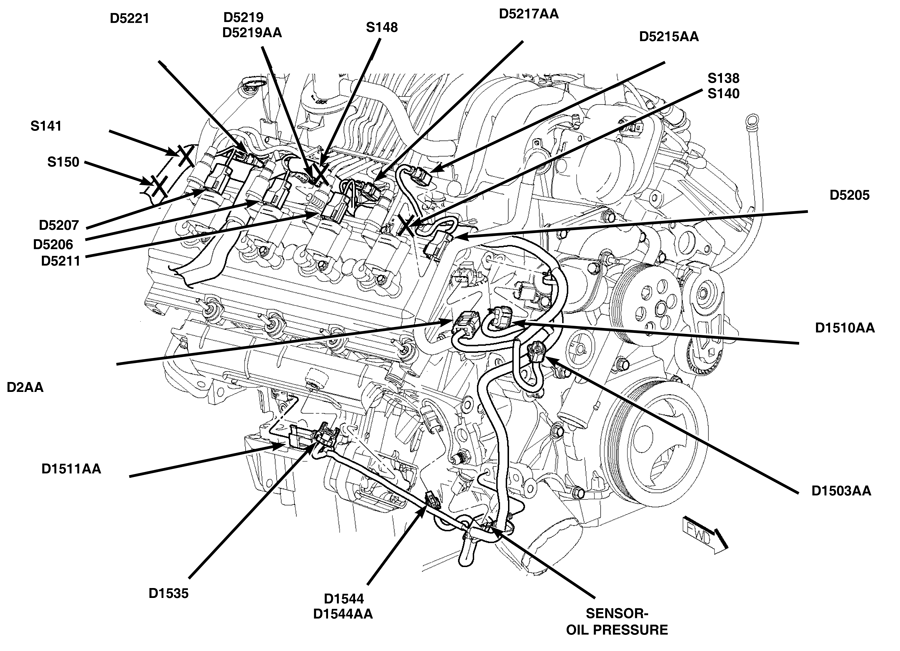 D5221

D5219
D5219AA

S148

D5217AA

D5215AA

S138
S140

S141

S150

D5207

D5206

D5211

D5205

D1510AA

D2AA

D1511AA

D1503AA

FWD

D1535

D1544
D1544AA

SENSOR-
OIL PRESSURE