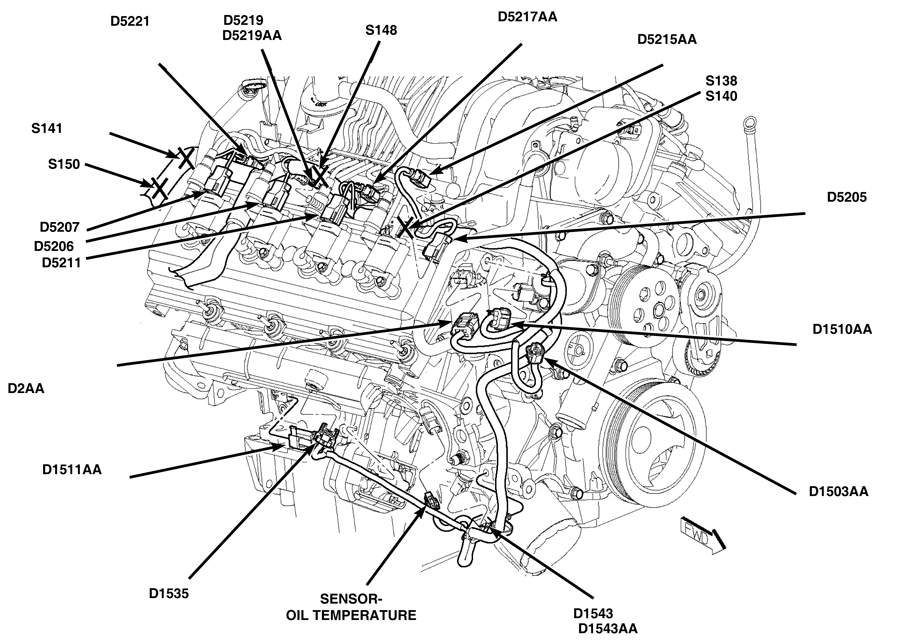 D5221

D5219
D5219AA

S148

D5217AA

D5215AA

S138
S140

S141

S150

D5207

D5206

D5211

D5205

D1510AA

D2AA

D1511AA

D1503AA

FWD

D1535

SENSOR-
OIL TEMPERATURE

D1543
D1543AA