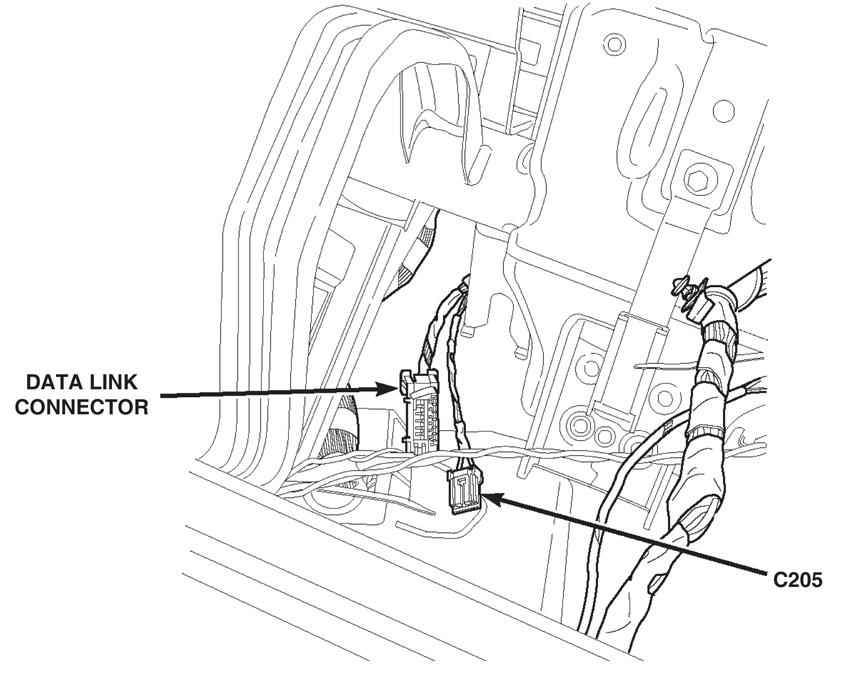 DATA LINK CONNECTOR

C205