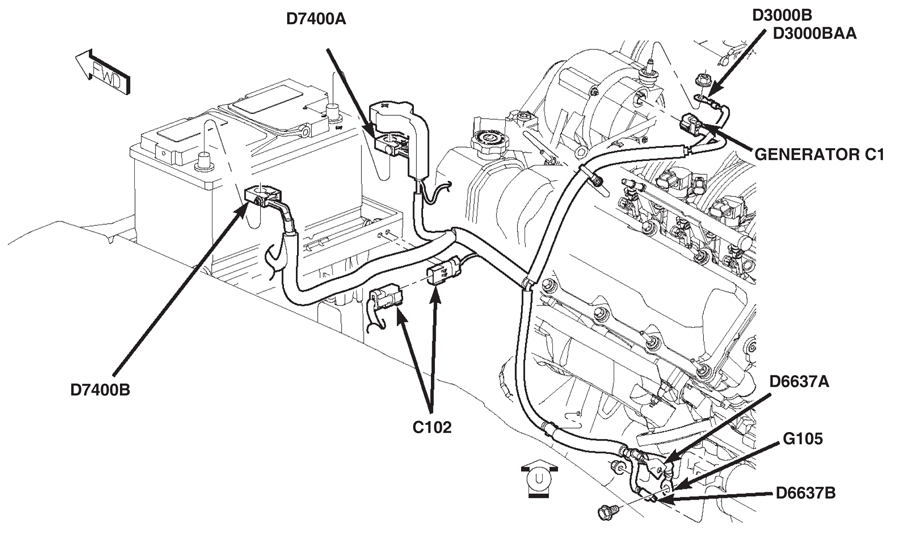 FWD

D7400A

D3000B
D3000BAA

GENERATOR C1

D7400B

C102

D6637A

G105

D6637B

U