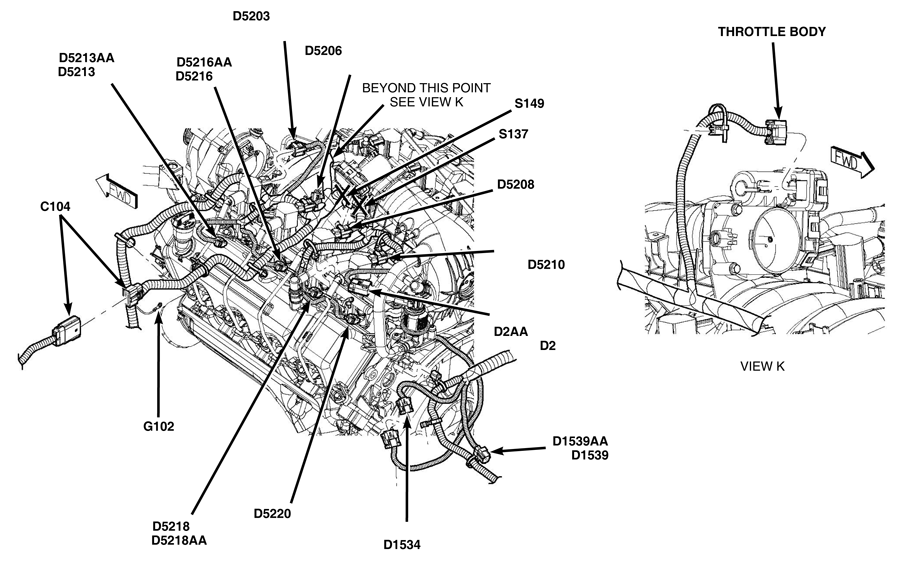 D5203

D5213AA
D5213

D5216AA
D5216

D5206

BEYOND THIS POINT
SEE VIEW K

S149

S137

D5208

FWD

C104

D5210

D2AA

D2

G102

D1539AA
D1539

D5218
D5218AA

D5220

D1534

THROTTLE BODY

FWD

VIEW K