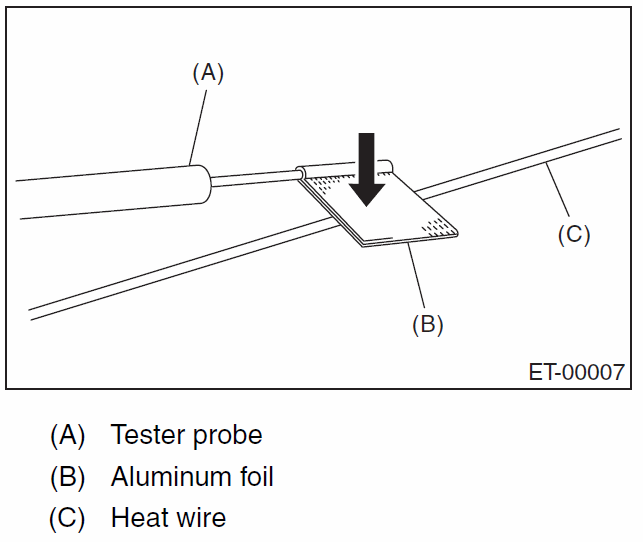 (A)

(C)

(B)

ET-00007

(A) Tester probe

(B) Aluminum foil

(C) Heat wire