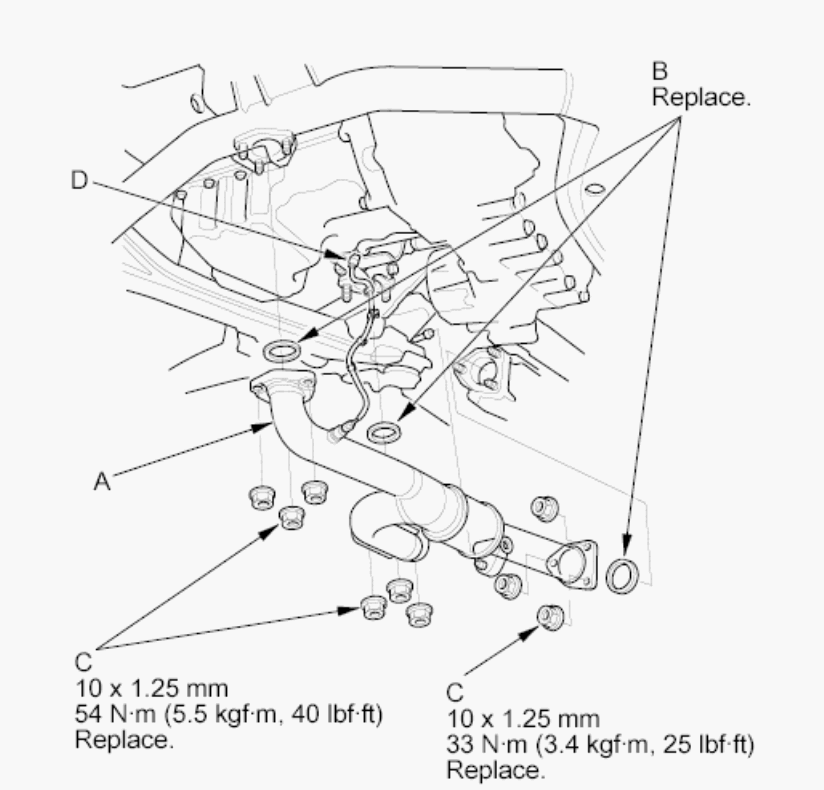 B
Replace.

D

A

C
10 x 1.25 mm
54 N·m (5.5 kgf·m, 40 lbf·ft)
Replace.

C
10 x 1.25 mm
33 N·m (3.4 kgf·m, 25 lbf·ft)
Replace.