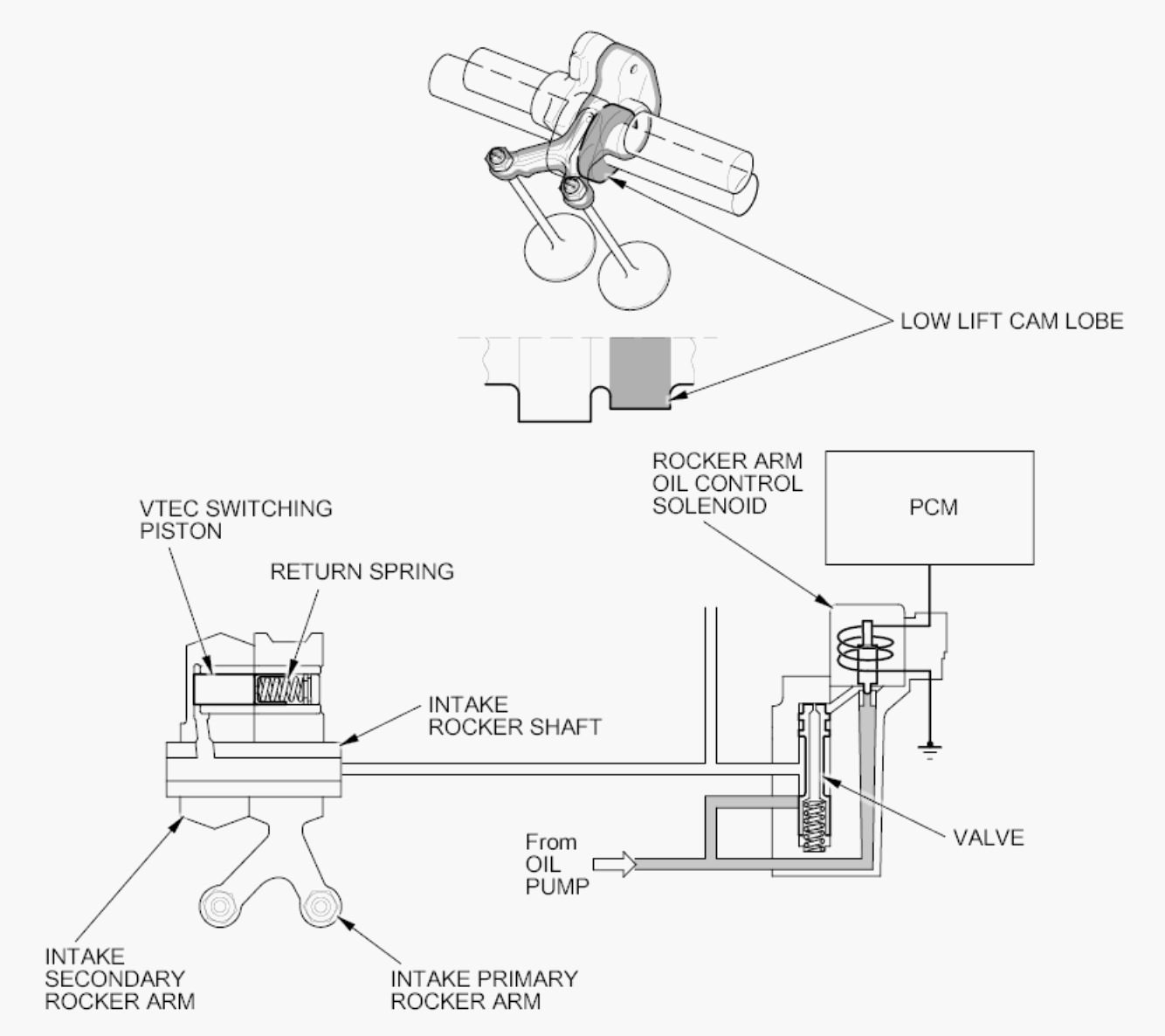 LOW LIFT CAM LOBE

ROCKER ARM OIL CONTROL SOLENOID

PCM

VTEC SWITCHING PISTON

RETURN SPRING

INTAKE ROCKER SHAFT

VALVE

From OIL PUMP

INTAKE SECONDARY ROCKER ARM

INTAKE PRIMARY ROCKER ARM