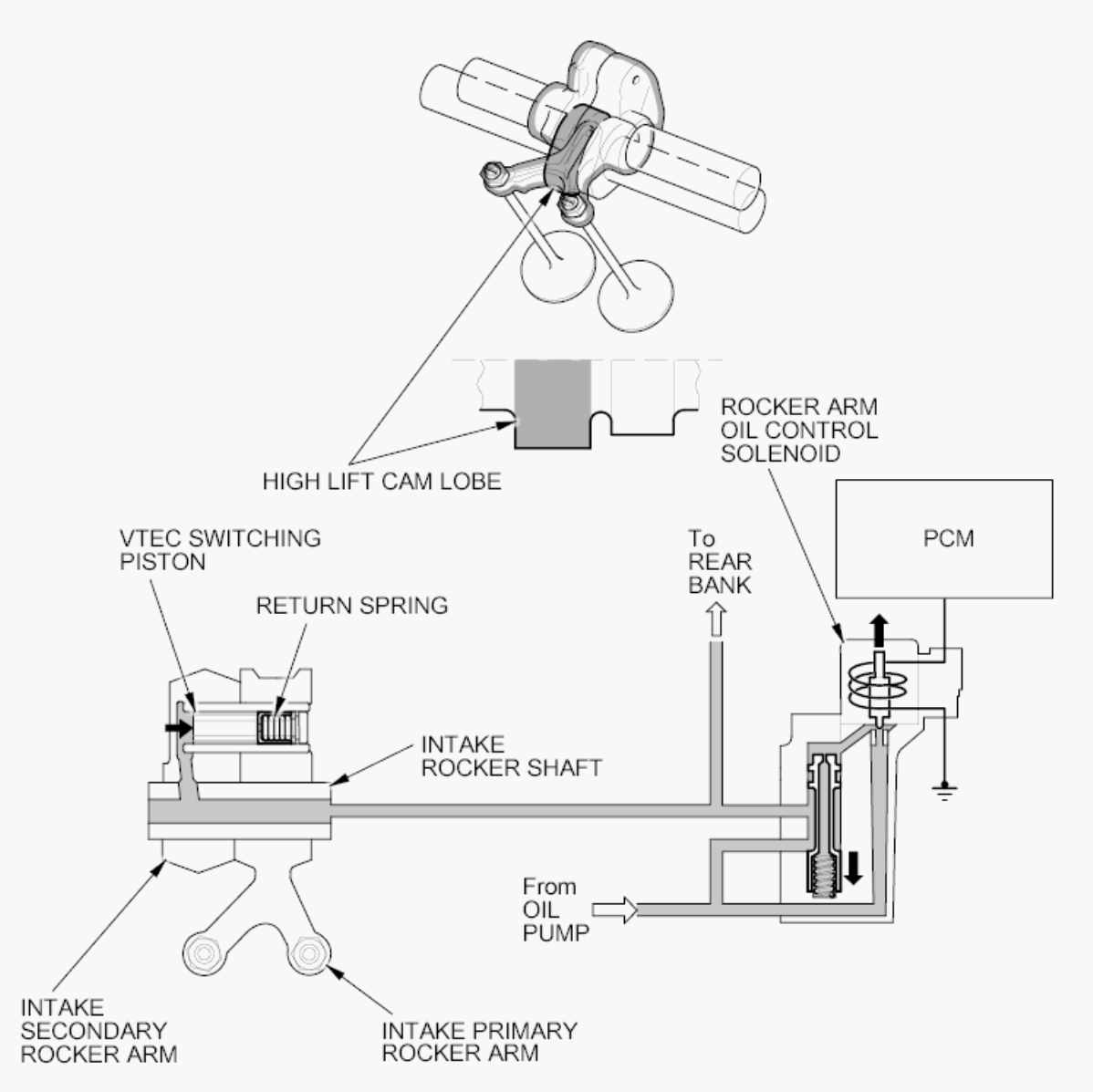 ROCKER ARM
OIL CONTROL
SOLENOID

HIGH LIFT CAM LOBE

VTEC SWITCHING
PISTON

RETURN SPRING

To
REAR
BANK

PCM

INTAKE
ROCKER SHAFT

From
OIL
PUMP

INTAKE
SECONDARY
ROCKER ARM

INTAKE PRIMARY
ROCKER ARM