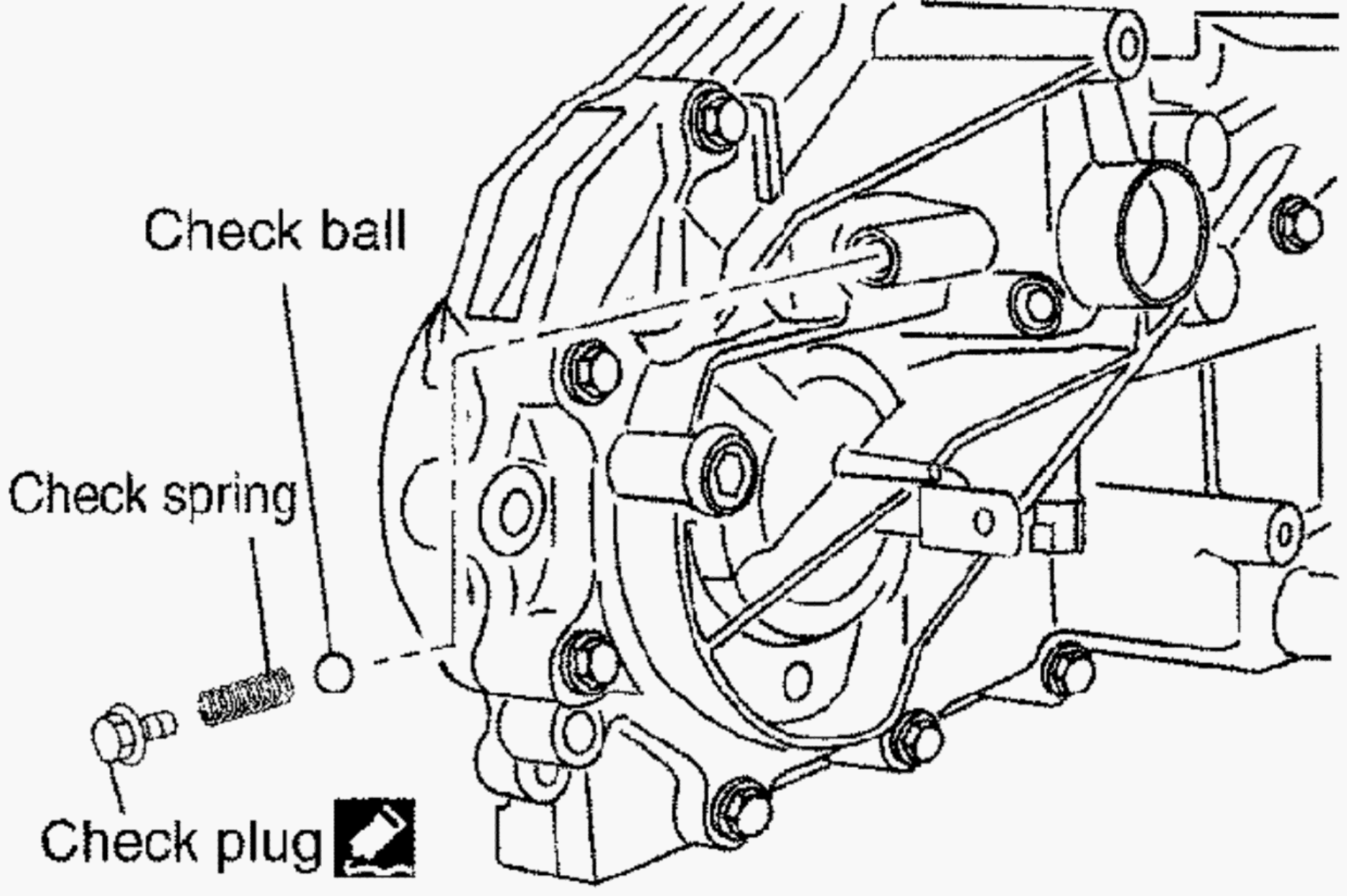 Check ball

Check spring

Check plug