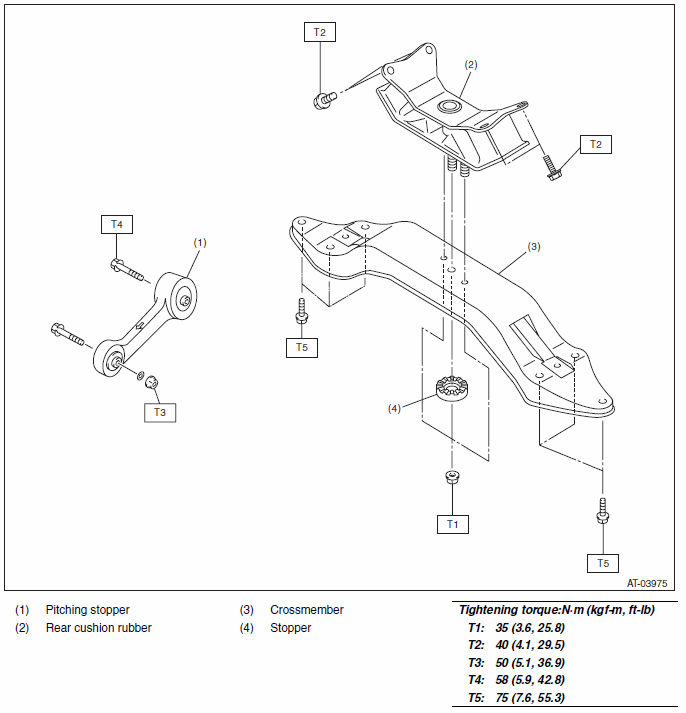 T2

(2)

T2

T4

(1)

(3)

T5

T3

(4)

T1

T5

AT-03975

(1) Pitching stopper
(2) Rear cushion rubber

(3) Crossmember
(4) Stopper

Tightening torque:N·m (kgf-m, ft-lb)
T1: 35 (3.6, 25.8)
T2: 40 (4.1, 29.5)
T3: 50 (5.1, 36.9)
T4: 58 (5.9, 42.8)
T5: 75 (7.6, 55.3)