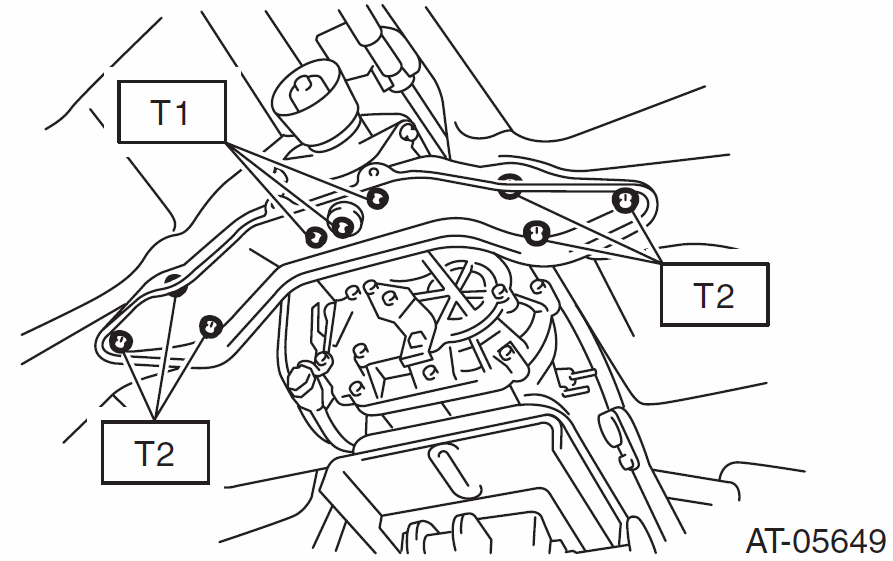 T1

T2

T2

AT-05649