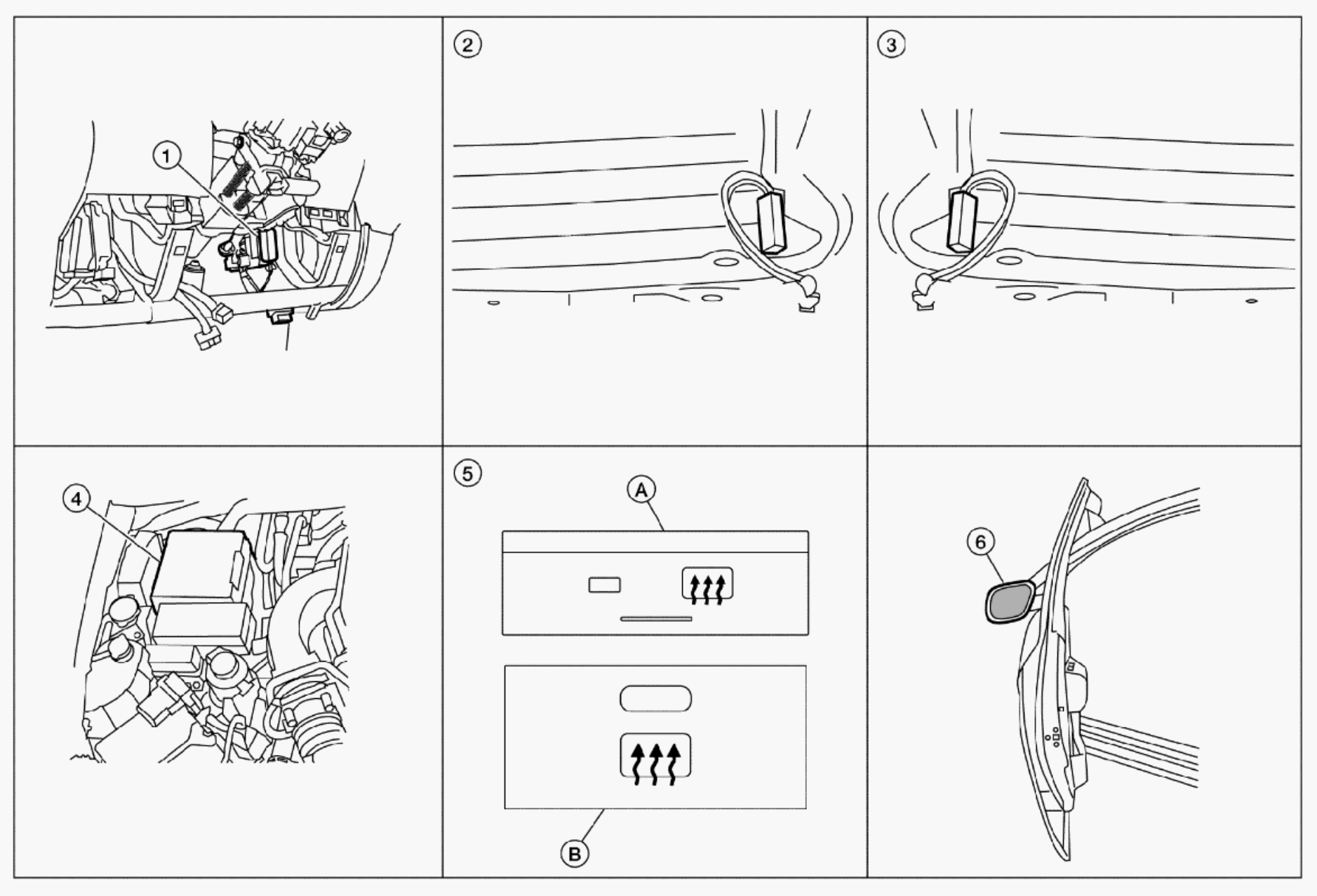 1
2
3
4
5
A
B
6