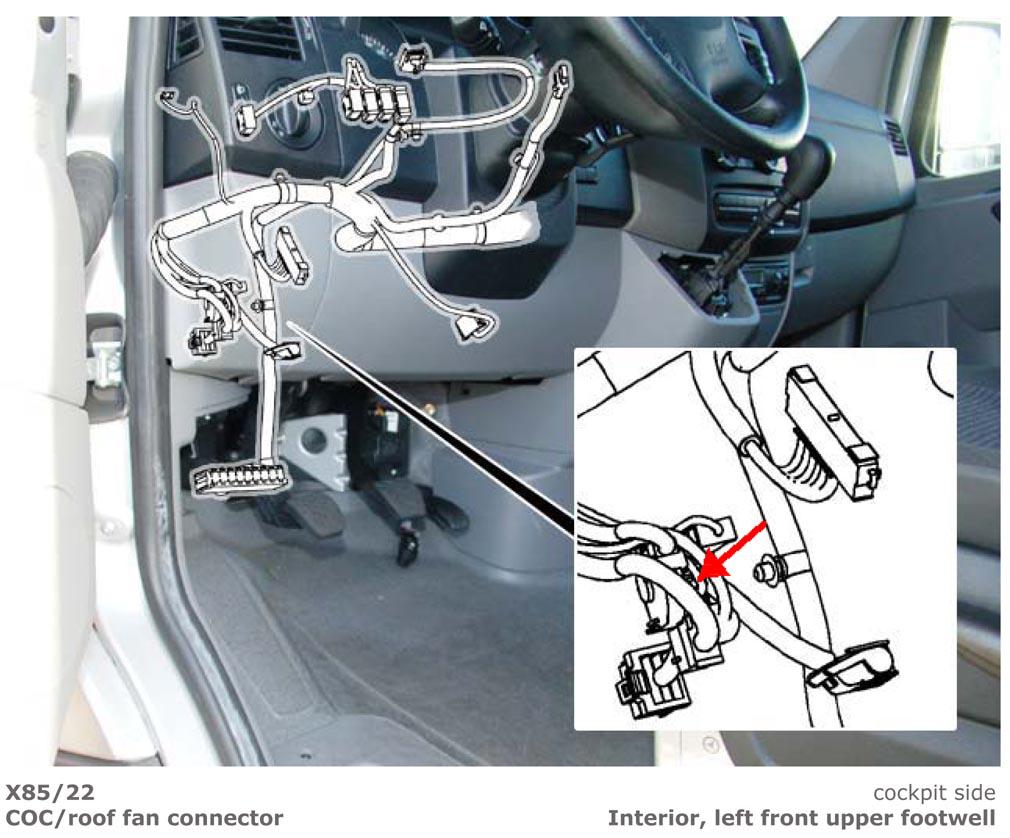 X85/22
COC/roof fan connector

cockpit side
Interior, left front upper footwell