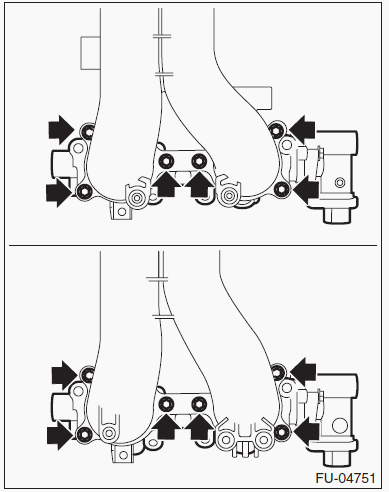 FU-04751