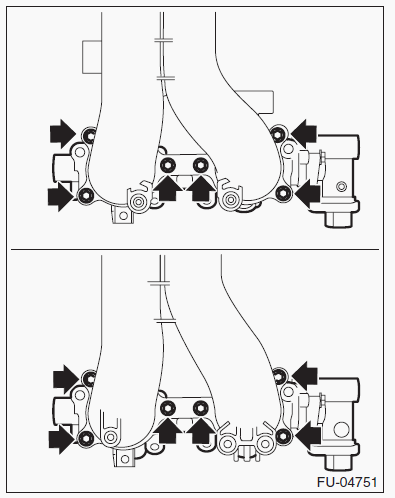 FU-04751