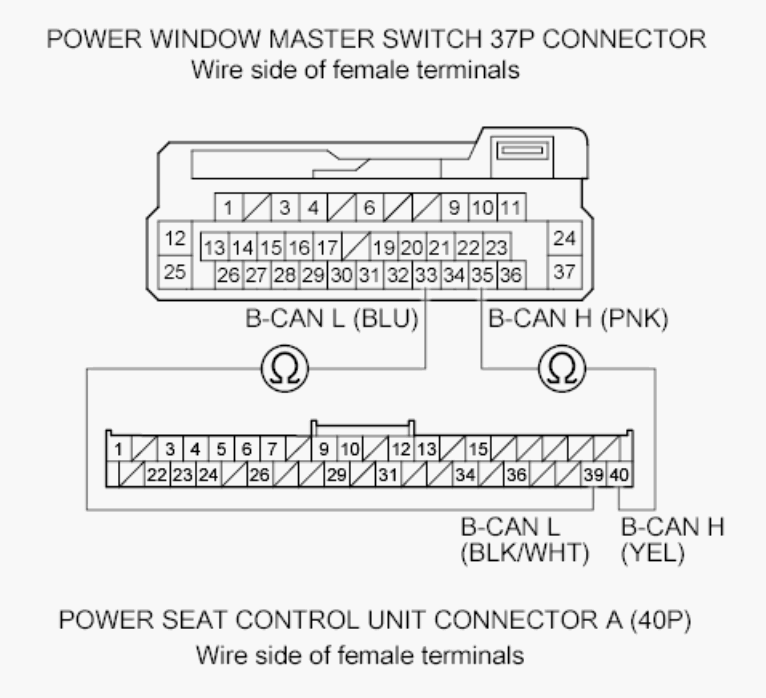 POWER WINDOW MASTER SWITCH 37P CONNECTOR
Wire side of female terminals

1 3 4 6 9 10 11
12 13 14 15 16 17 19 20 21 22 23 24
25 26 27 28 29 30 31 32 33 34 35 36 37

B-CAN L (BLU)
B-CAN H (PNK)

Ω Ω

1 3 4 5 6 7 9 10 12 13 15
22 23 24 26 29 31 34 36 39 40

B-CAN L (BLK/WHT)
B-CAN H (YEL)

POWER SEAT CONTROL UNIT CONNECTOR A (40P)
Wire side of female terminals