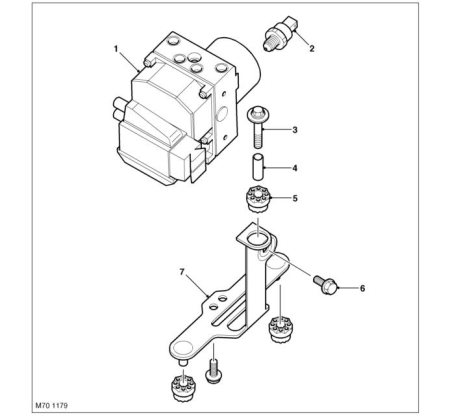 1
2
3
4
5
6
7
M70 1179