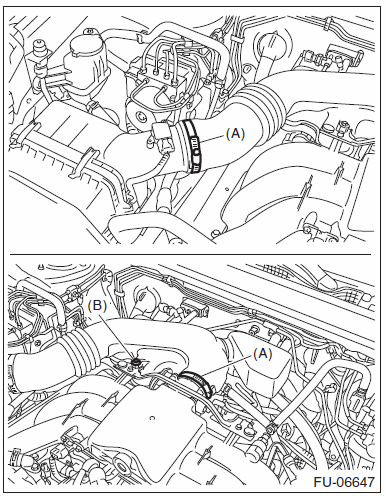 (A)

(B)

(A)

FU-06647