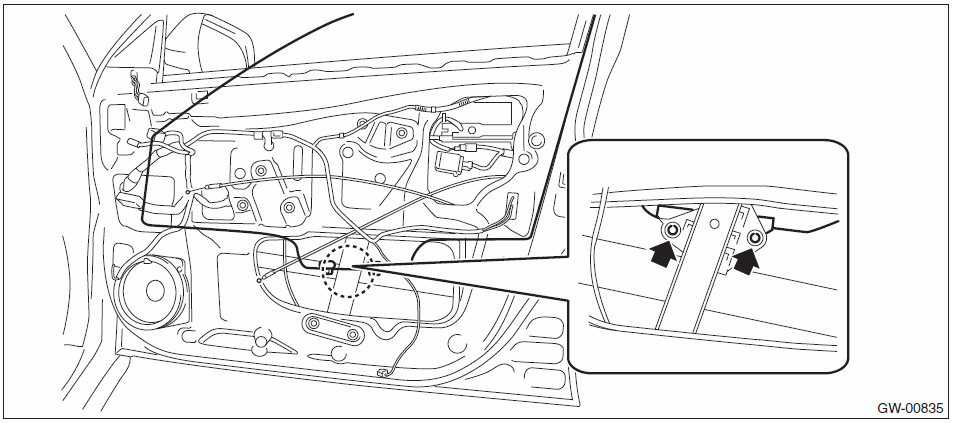 GW-00835