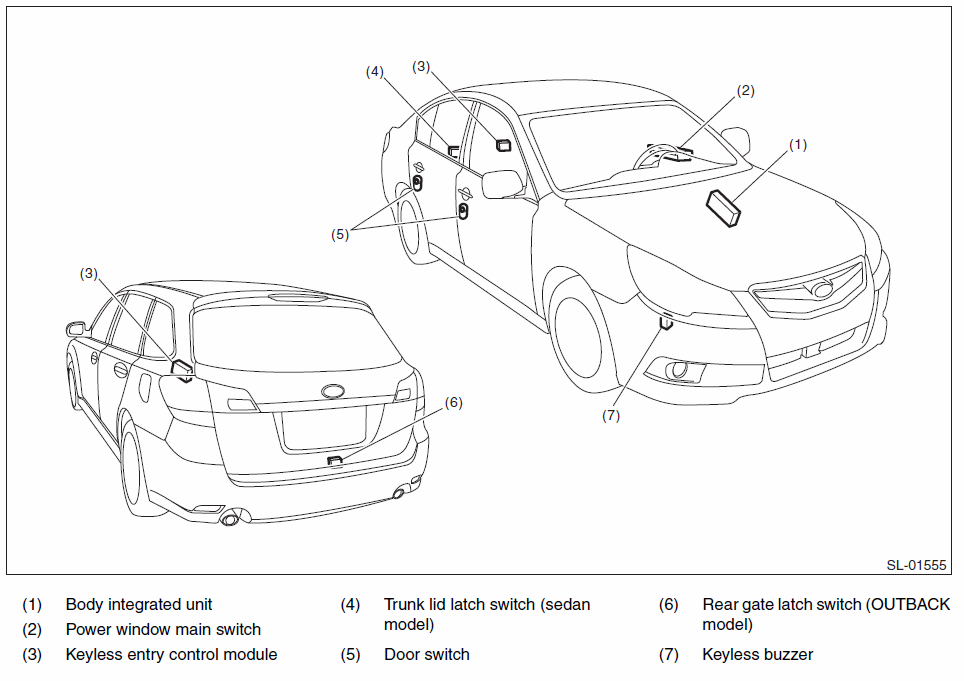 (4)
(3)
(2)
(1)
(5)
(3)
(6)
(7)
SL-01555

(1) Body integrated unit
(2) Power window main switch
(3) Keyless entry control module

(4) Trunk lid latch switch (sedan model)
(5) Door switch

(6) Rear gate latch switch (OUTBACK model)
(7) Keyless buzzer