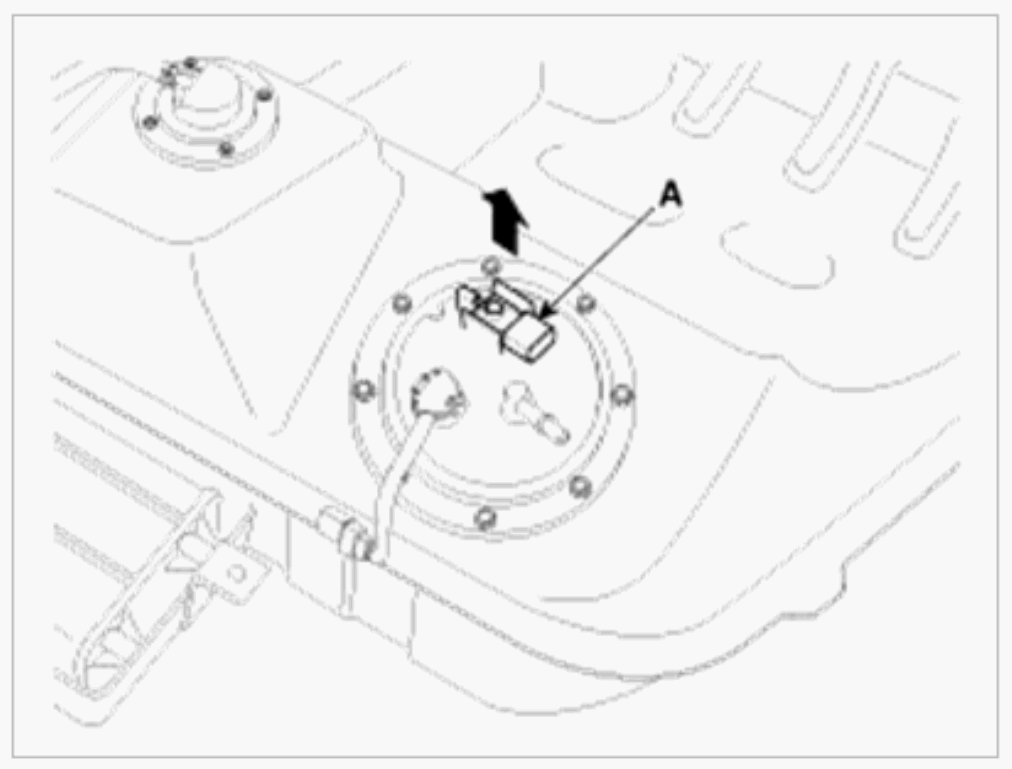 A