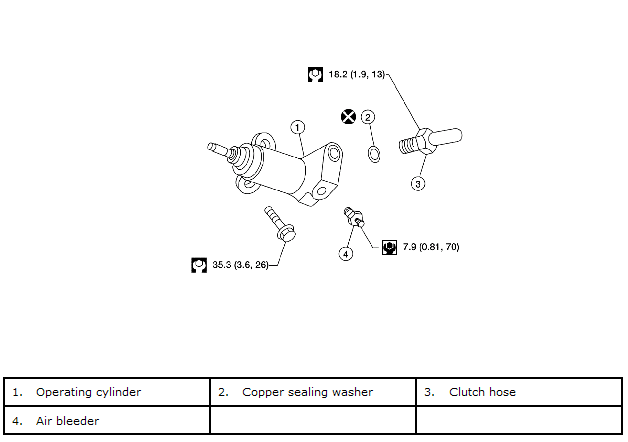 16.2 (1.9, 13)

2

1

3

4

7.9 (0.81, 70)

35.3 (3.6, 26)

| 1. Operating cylinder | 2. Copper sealing washer | 3. Clutch hose |
|---|---|---|
| 4. Air bleeder | | |