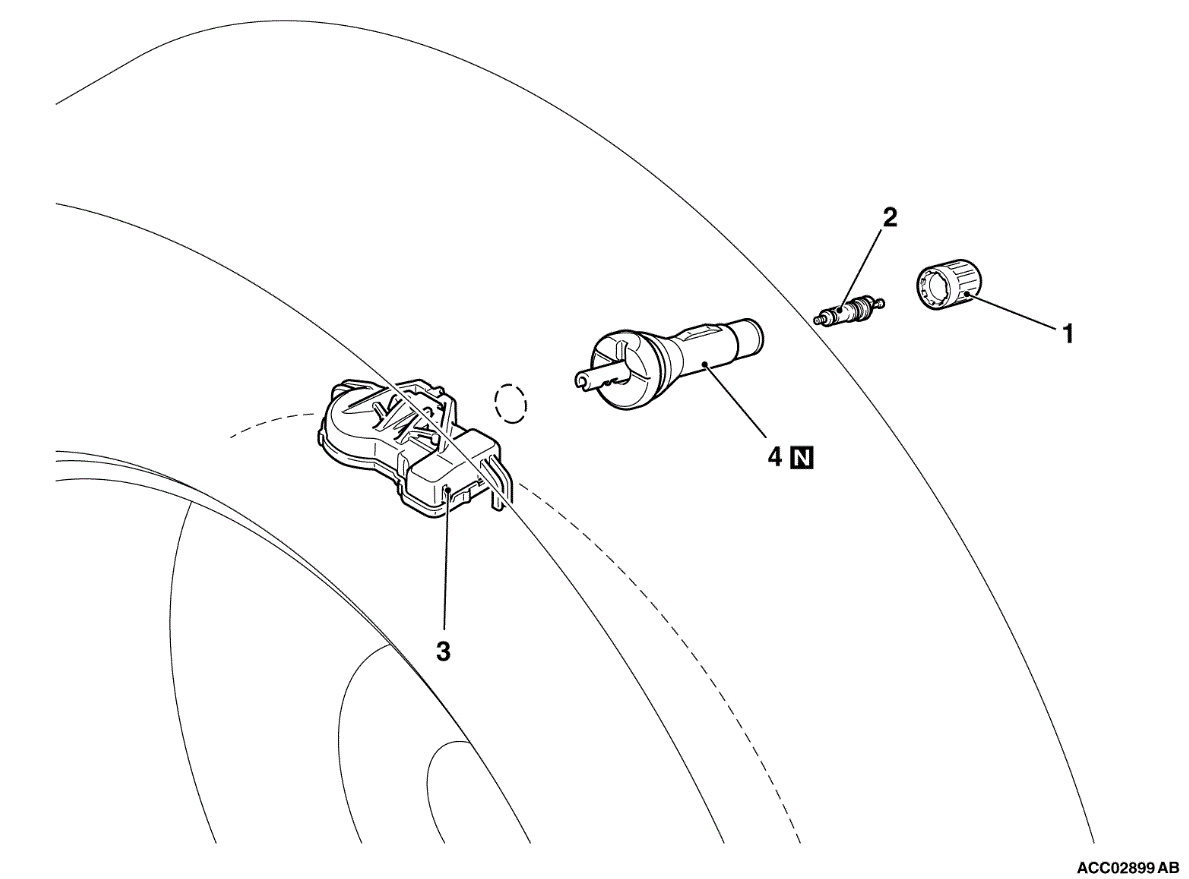 2

1

4 N

3

ACC02899 AB