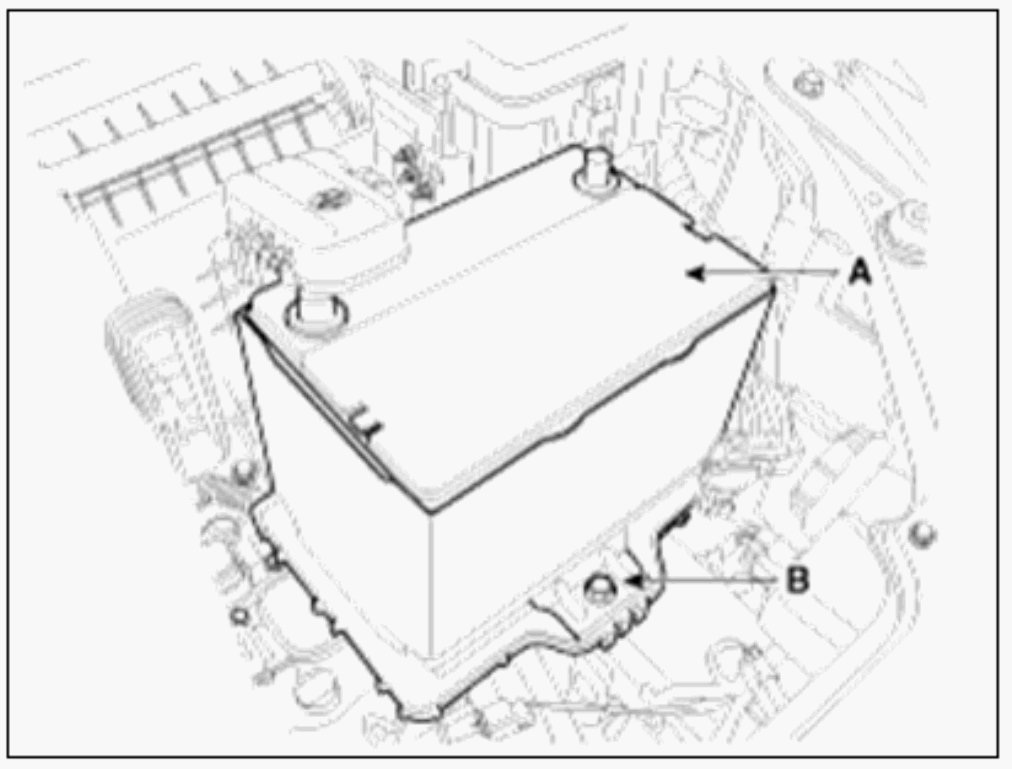 A

B