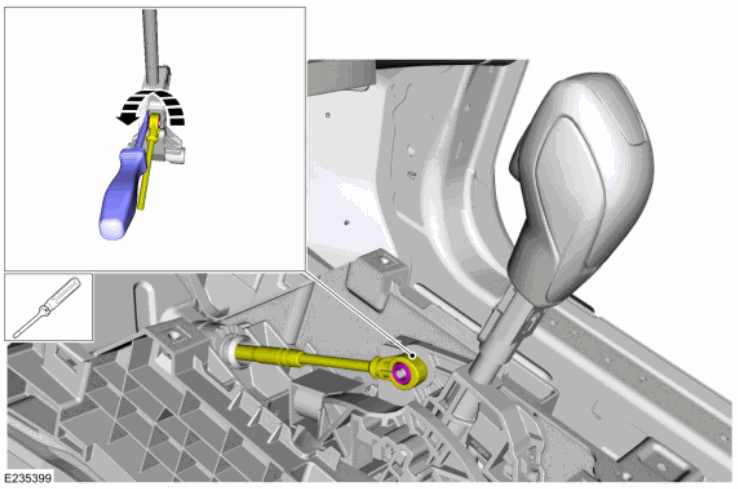 E235399