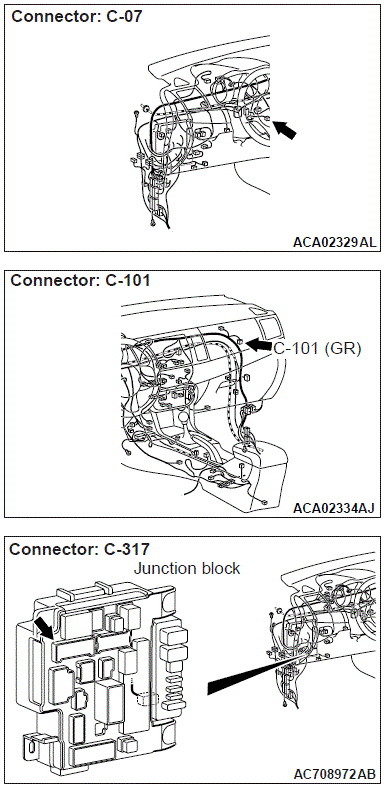 Connector: C-07

ACA02329AL

Connector: C-101

C-101 (GR)

ACA02334AJ

Connector: C-317

Junction block

AC708972AB